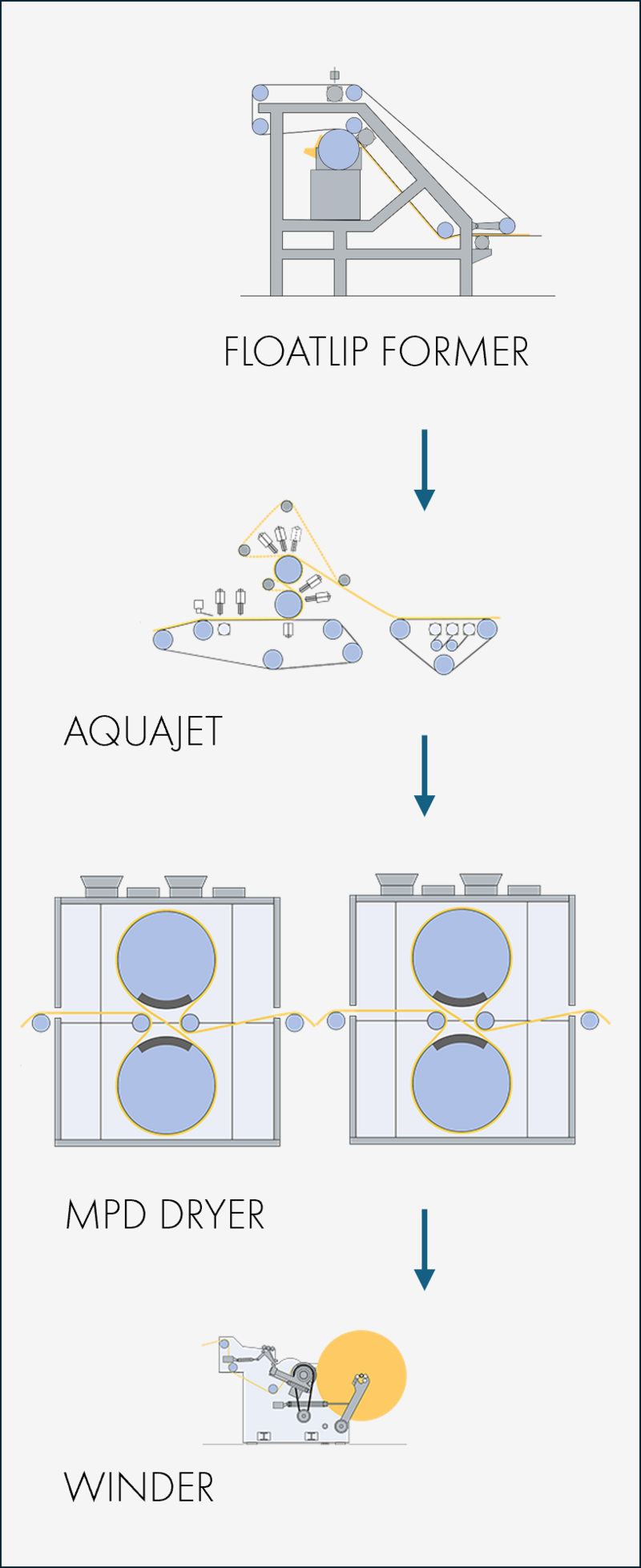 FLOATLIP FORMER

AQUAJET

MPD DRYER

WINDER